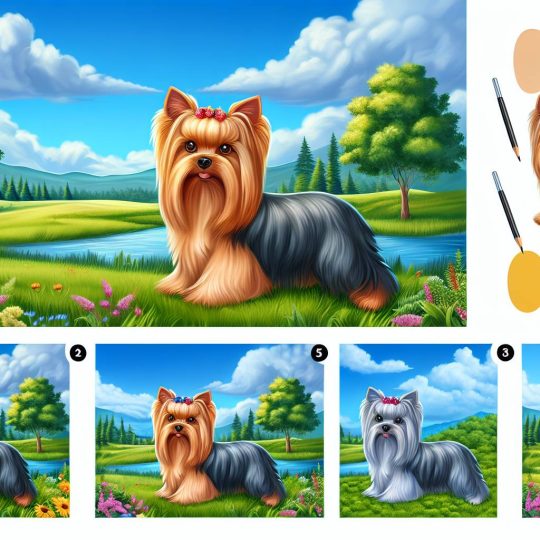 2

5

3